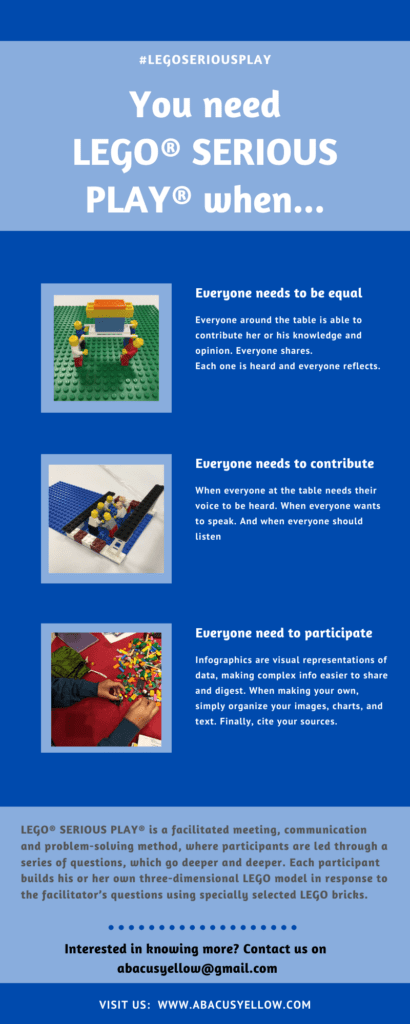 #LEGOSERIOUSPLAY

You need LEGO® SERIOUS PLAY® when...

Everyone needs to be equal

Everyone around the table is able to contribute her or his knowledge and opinion. Everyone shares.
Each one is heard and everyone reflects.

Everyone needs to contribute

When everyone at the table needs their voice to be heard. When everyone wants to speak. And when everyone should listen

Everyone need to participate

Infographics are visual representations of data, making complex info easier to share and digest. When making your own, simply organize your images, charts, and text. Finally, cite your sources.

LEGO® SERIOUS PLAY® is a facilitated meeting, communication and problem-solving method, where participants are led through a series of questions, which go deeper and deeper. Each participant builds his or her own three-dimensional LEGO model in response to the facilitator's questions using specially selected LEGO bricks.

Interested in knowing more? Contact us on abacusyellow@gmail.com

VISIT US: WWW.ABACUSYELLOW.COM